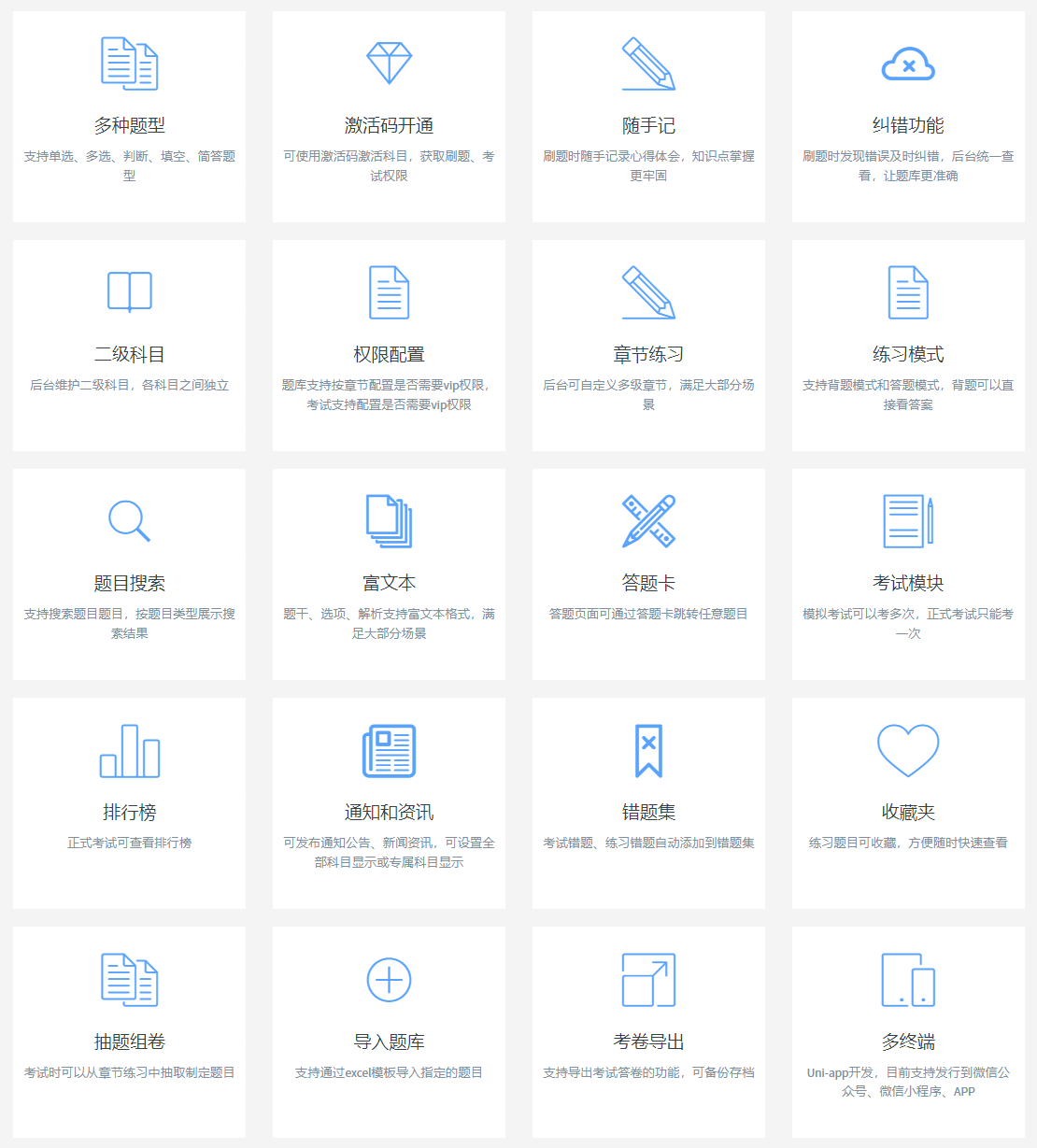 多种题型

支持单选、多选、判断、填空、简答题型

激活码开通

可使用激活码激活科目，获取刷题、考试权限

随手记

刷题时随手记录心得体会，知识点掌握更牢固

纠错功能

刷题时发现错误及时纠错，后台统一查看，让题库更准确

二级科目

后台维护二级科目，各科目之间独立

权限配置

题库支持按章节配置是否需要vip权限，考试支持配置是否需要vip权限

章节练习

后台可自定义多级章节，满足大部分场景

练习模式

支持背题模式和答题模式，背题可以直接看答案

题目搜索

支持搜索题目题目，按题目类型展示搜索结果

富文本

题干、选项、解析支持富文本格式，满足大部分场景

答题卡

答题页面可通过答题卡跳转任意题目

考试模块

模拟考试可以考多次，正式考试只能考一次

排行榜

正式考试可查看排行榜

通知和资讯

可发布通知公告、新闻资讯，可设置全部科目显示或专属科目显示

错题集

考试错题、练习错题自动添加到错题集

收藏夹

练习题目可收藏，方便随时快速查看

抽题组卷

考试时可以从章节练习中抽取制定题目

导入题库

支持通过excel模板导入指定的题目

考卷导出

支持导出考试答卷的功能，可备份存档

多终端

Uni-app开发，目前支持发行到微信公众号、微信小程序、APP